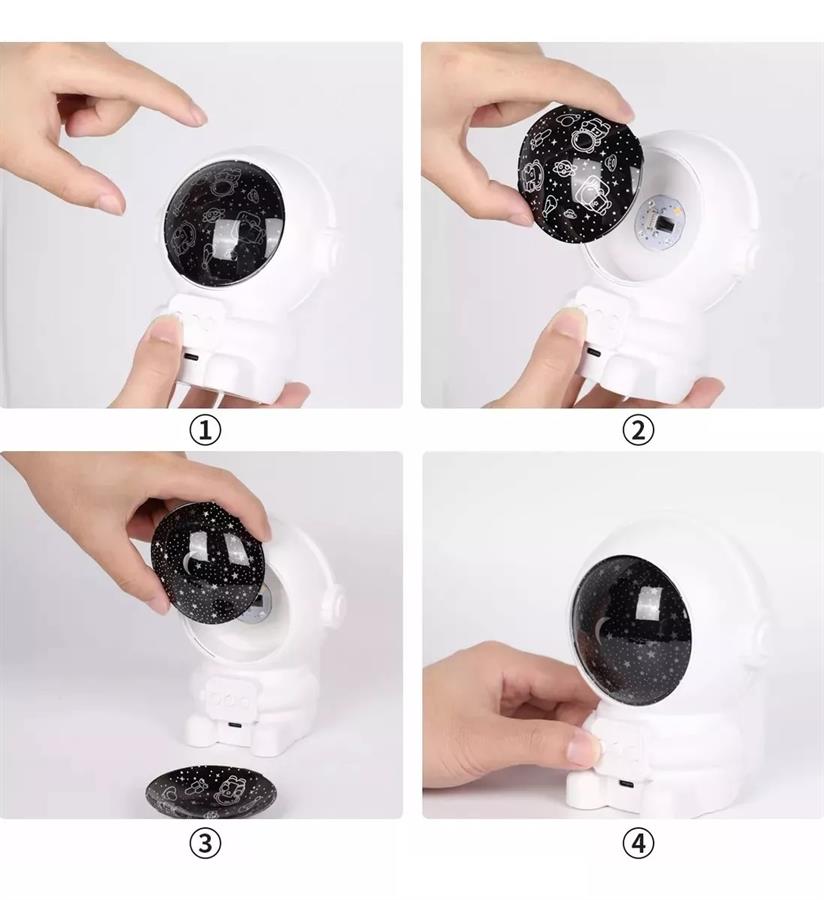 ①

②

③

④